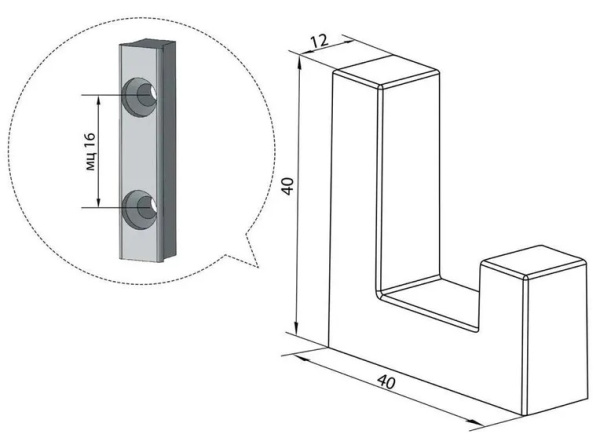 мц 16

12

40

40